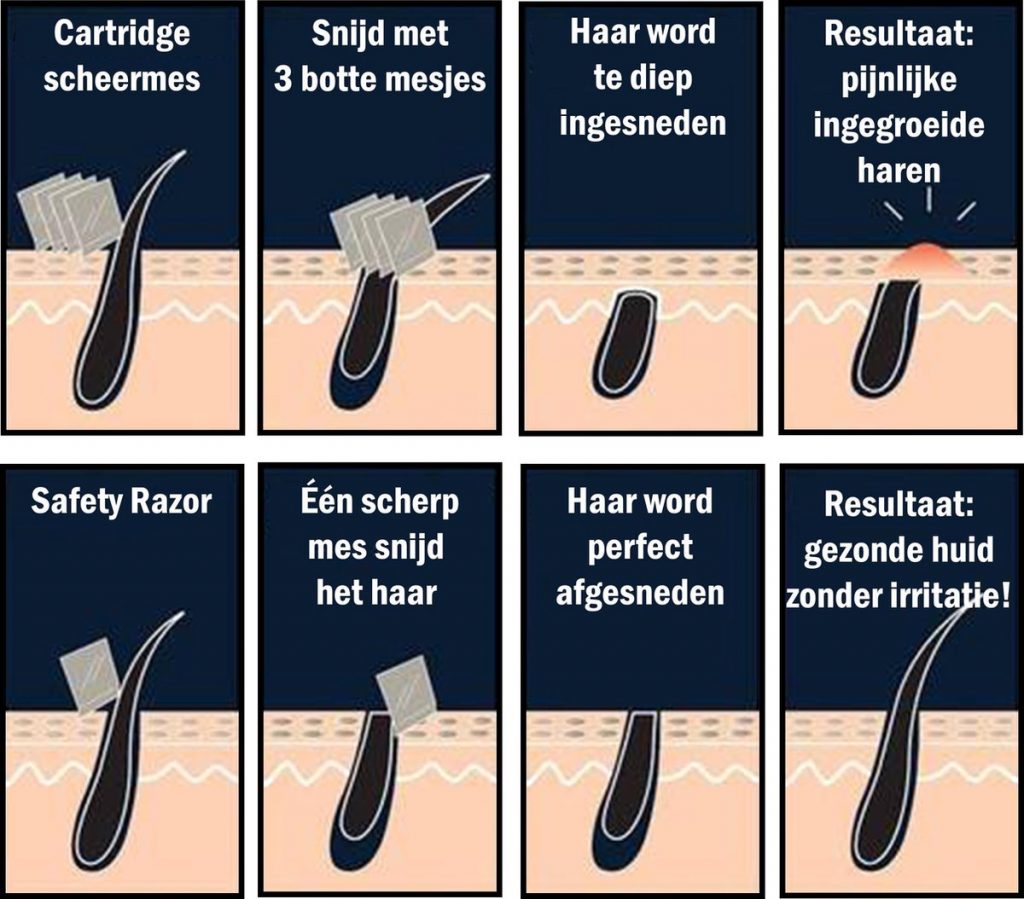 Cartridge scheermes

Snijd met 3 botte mesjes

Haar word te diep ingesneden

Resultaat: pijnlijke ingegroeide haren

Safety Razor

Één scherp mes snijd het haar

Haar word perfect afgesneden

Resultaat: gezonde huid zonder irritatie!